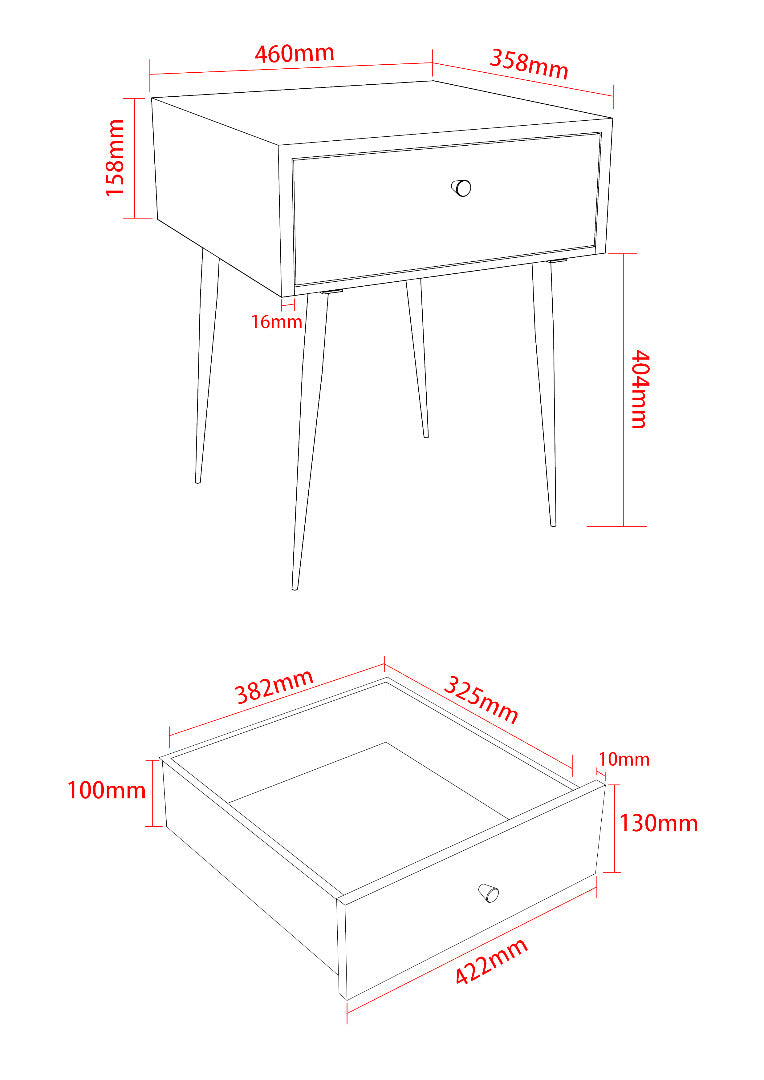 460mm
358mm
158mm
16mm
404mm
382mm
325mm
10mm
100mm
130mm
422mm