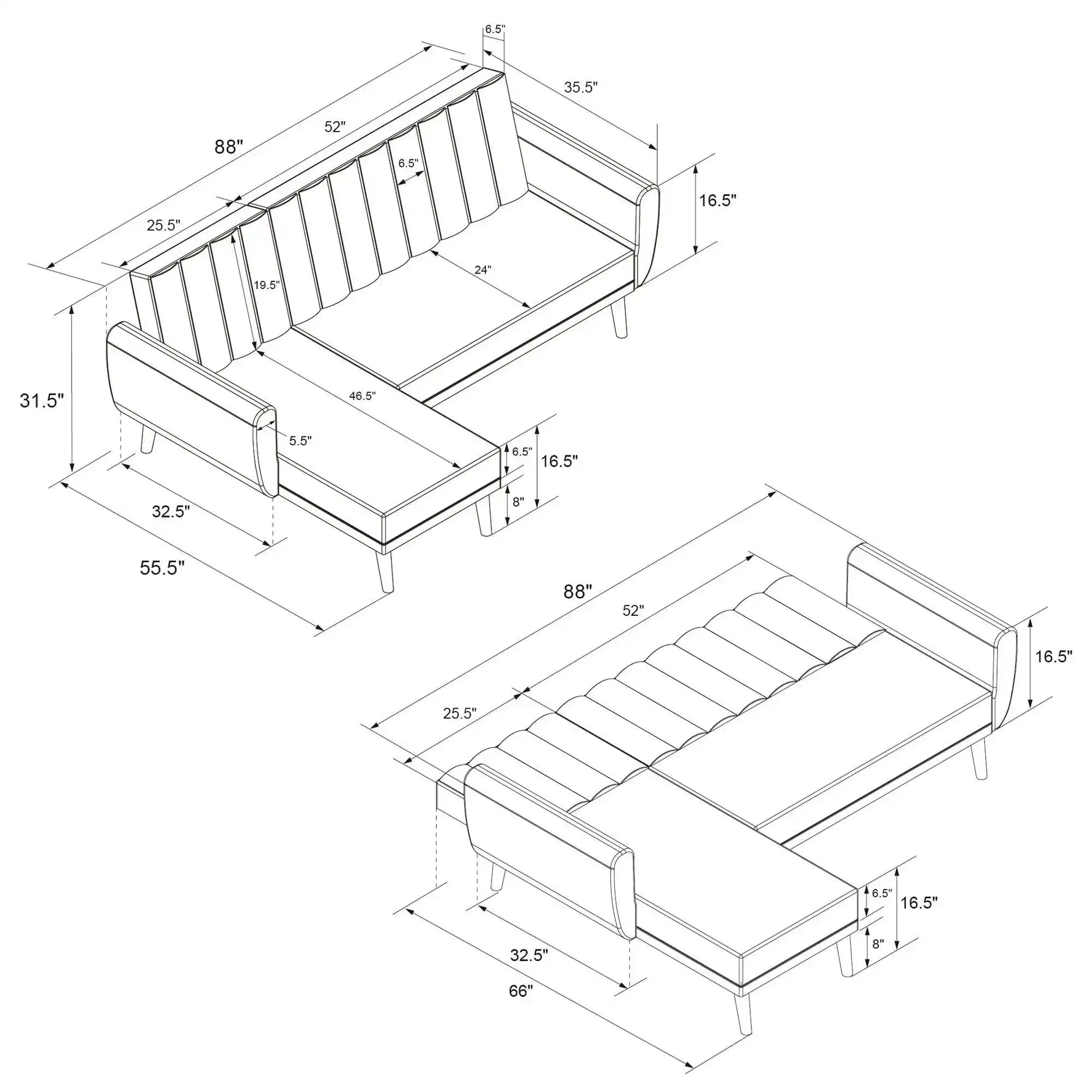 6.5"
35.5"
52"
88"
6.5"
16.5"
25.5"
24"
19.5"
31.5"
46.5"
5.5"
6.5"
16.5"
8"
32.5"
55.5"

88"
52"
16.5"
25.5"
6.5"
16.5"
8"
32.5"
66"