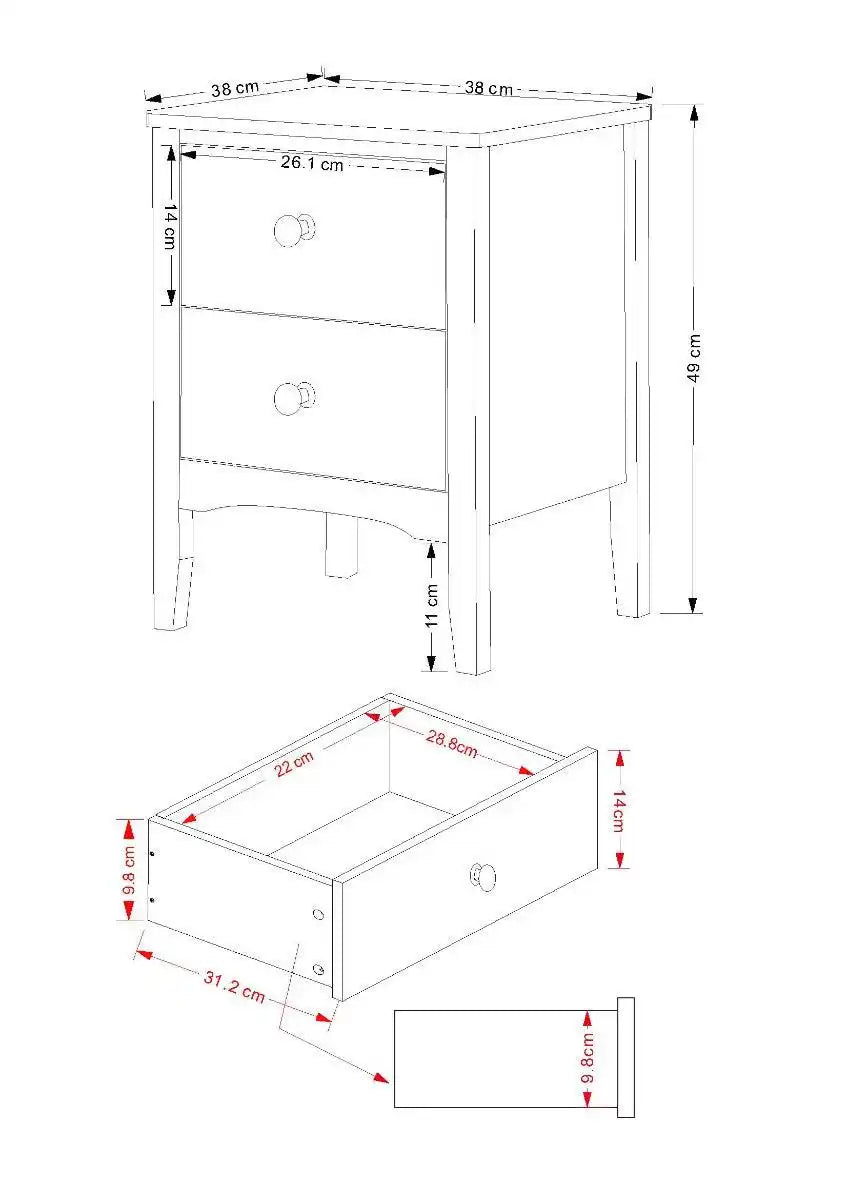 38 cm
38 cm
26.1 cm
14 cm
49 cm
11 cm
22 cm
28.8cm
14cm
9.8 cm
31.2 cm
9.8cm