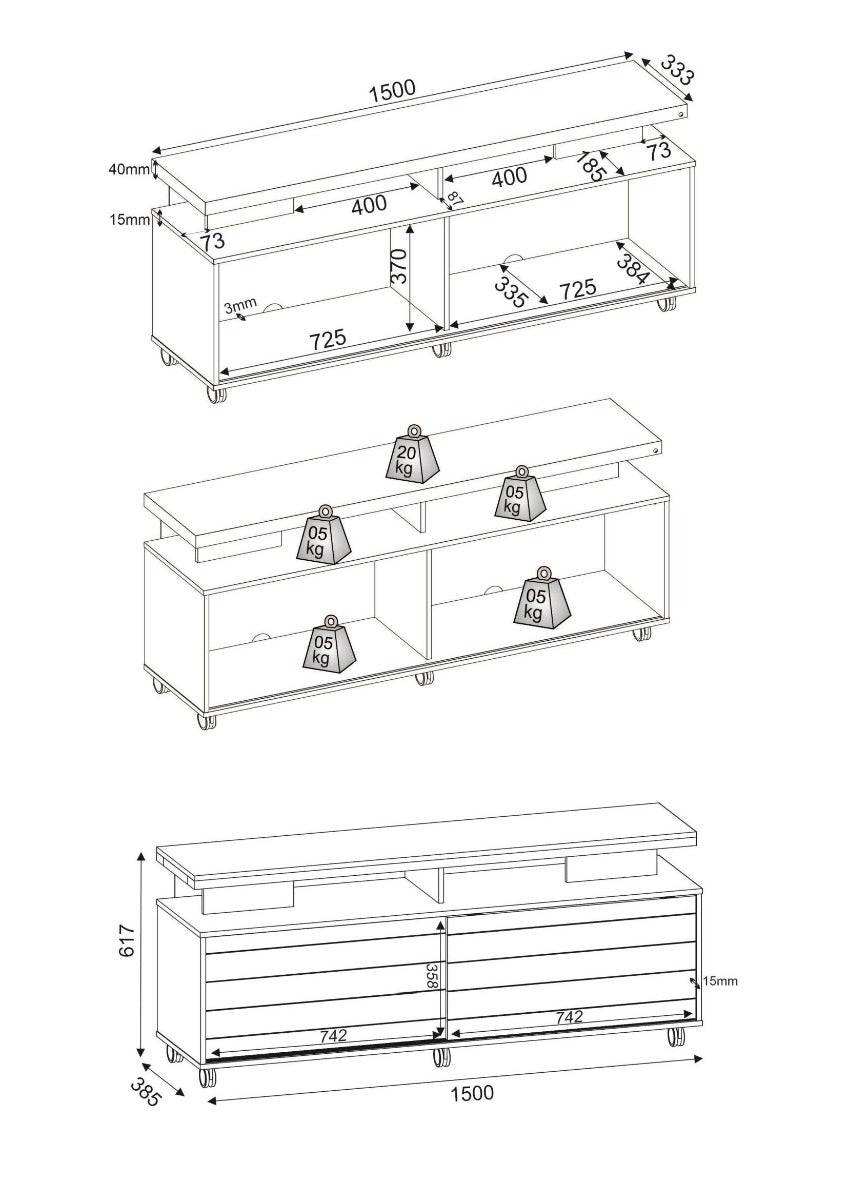 1500
333
40mm
15mm
73
400
87
400
185
73
370
3mm
725
335
725
384

20 kg
05 kg
05 kg
05 kg
05 kg

617
358
15mm
742
742
385
1500