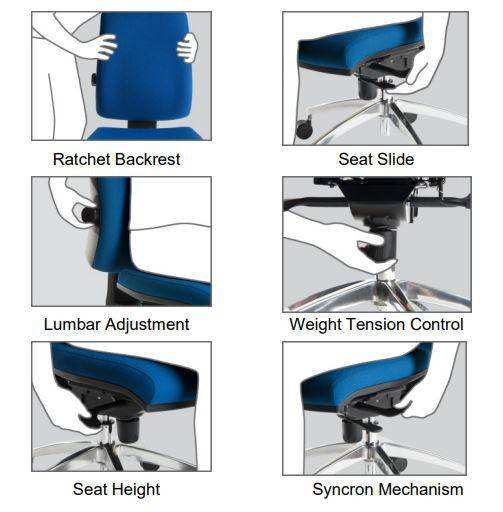 Ratchet Backrest

Seat Slide

Lumbar Adjustment

Weight Tension Control

Seat Height

Syncron Mechanism