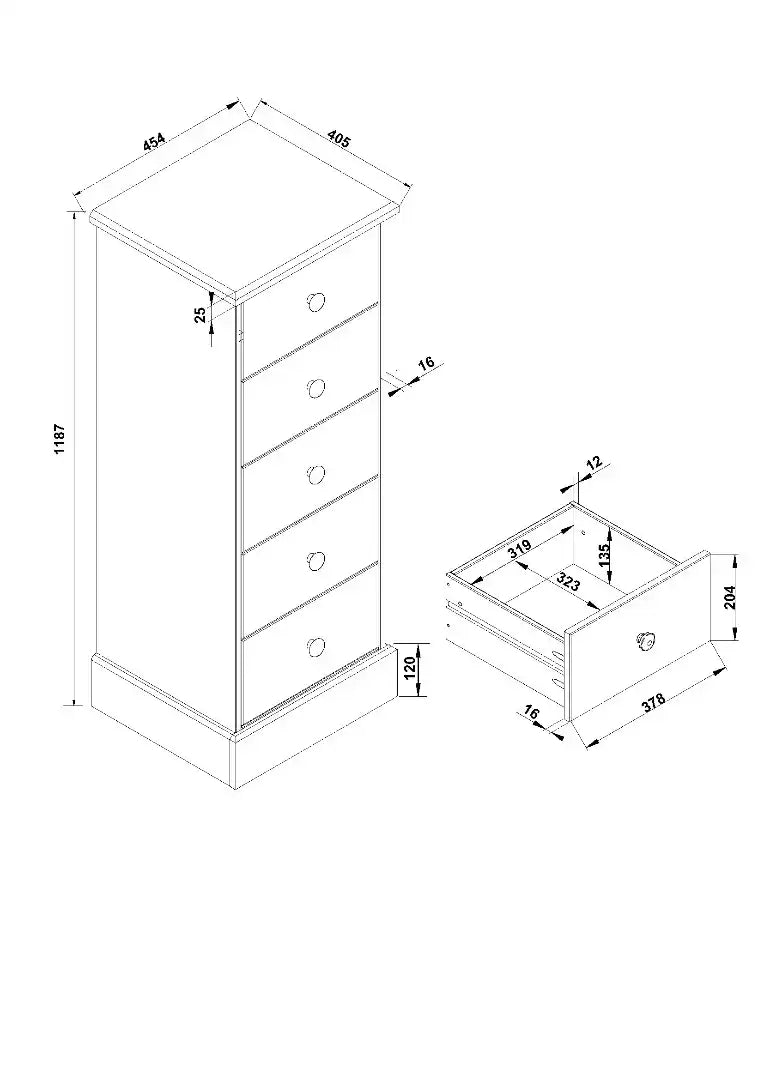 454
405
25
16
1187
120
12
319
135
323
204
16
378