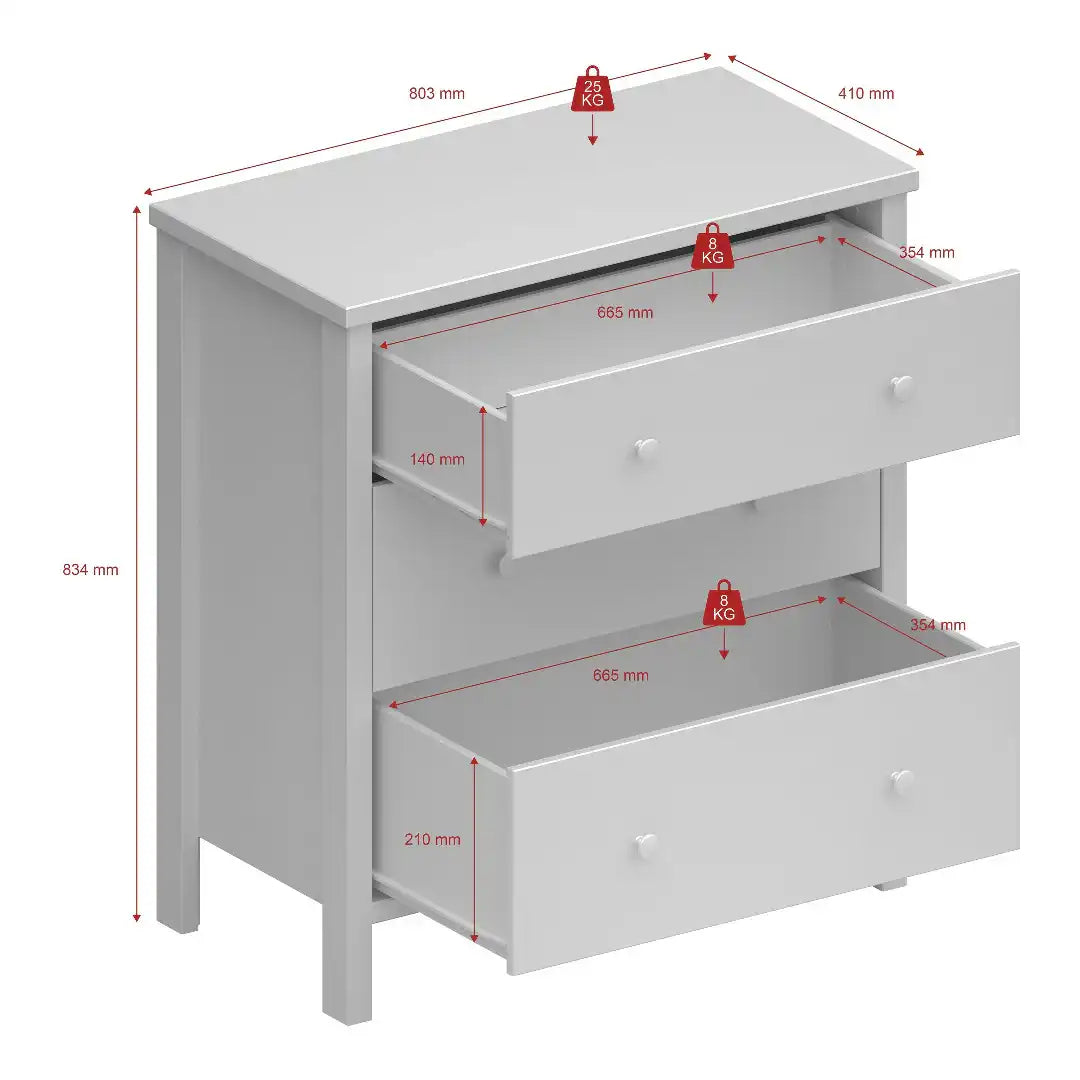 803 mm
25 KG
410 mm
8 KG
354 mm
665 mm
140 mm
834 mm
8 KG
354 mm
665 mm
210 mm