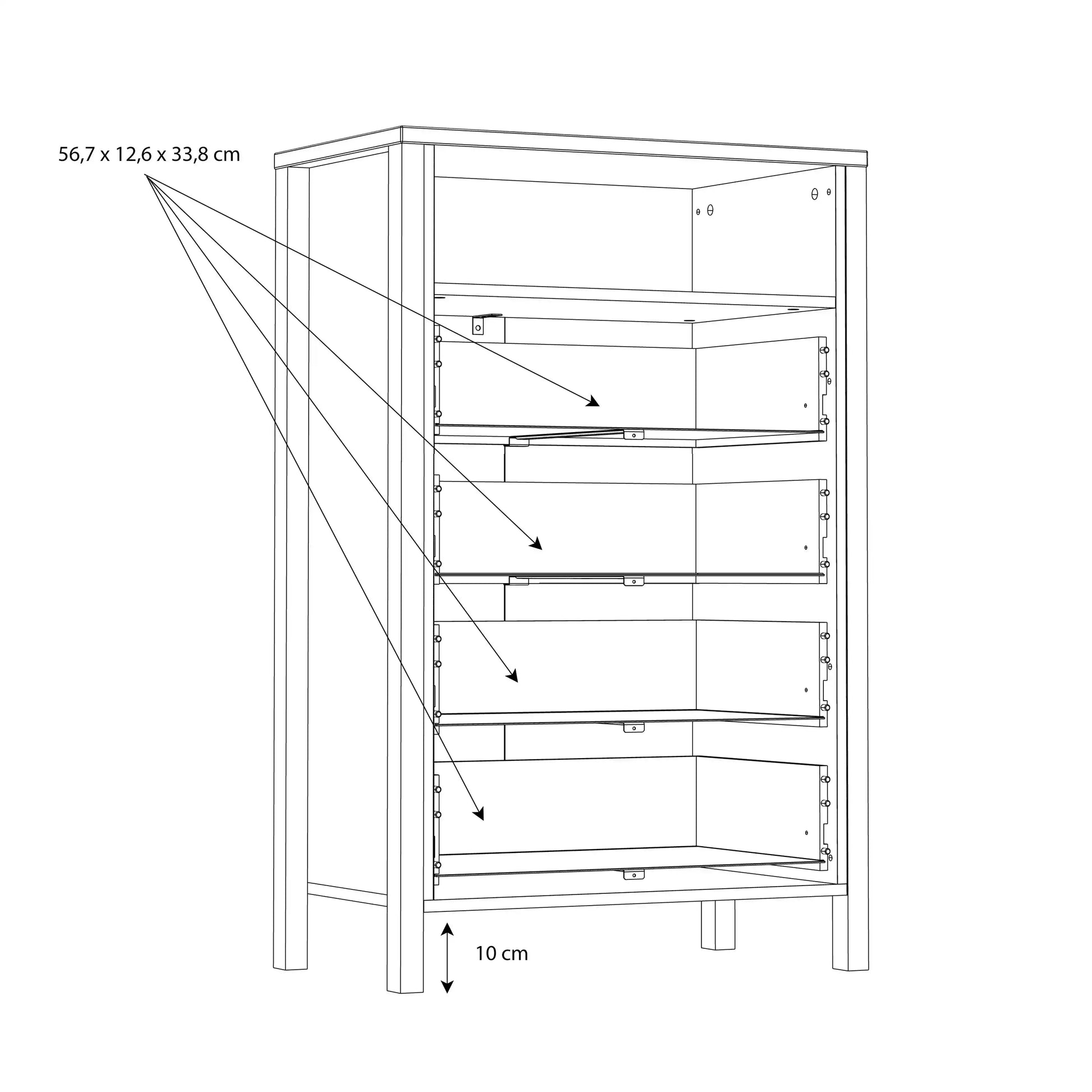 56,7 x 12,6 x 33,8 cm

10 cm