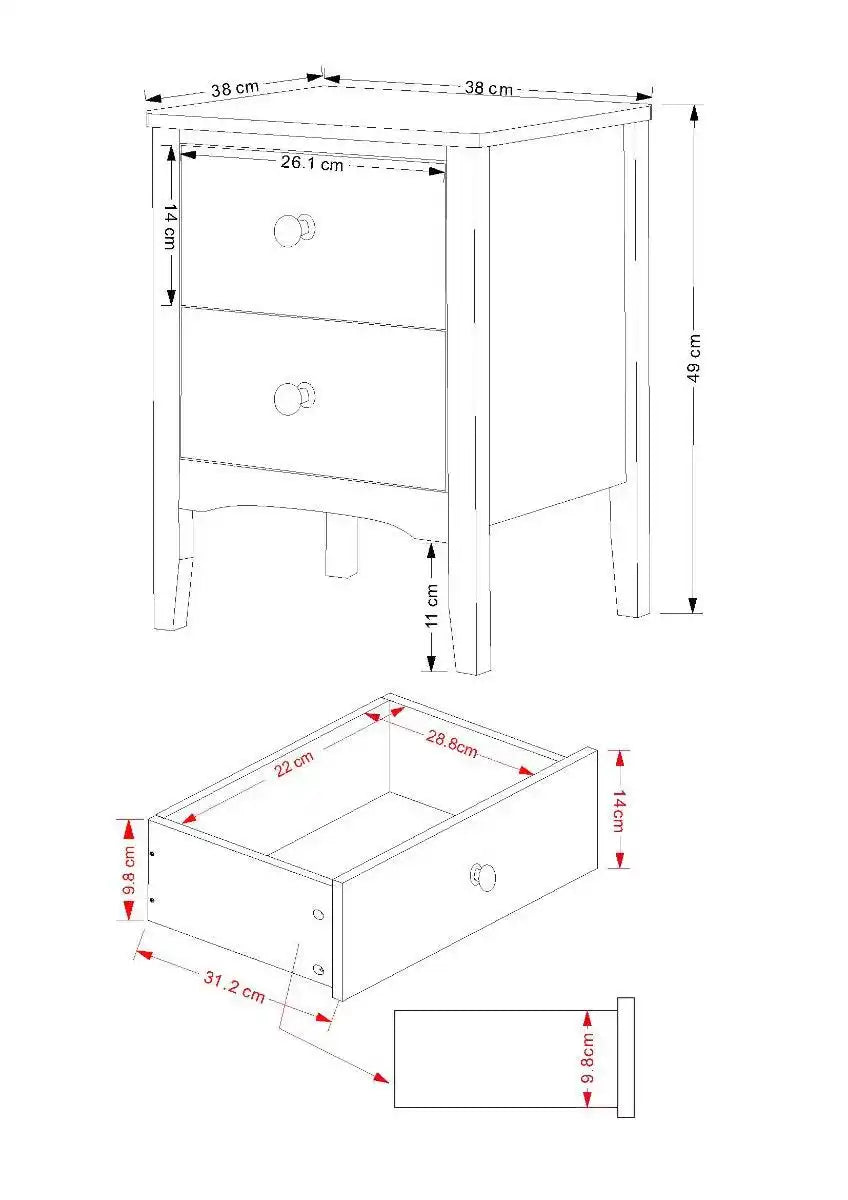 38 cm
38 cm
26.1 cm
14 cm
49 cm
11 cm
22 cm
28.8cm
14cm
9.8 cm
31.2 cm
9.8cm