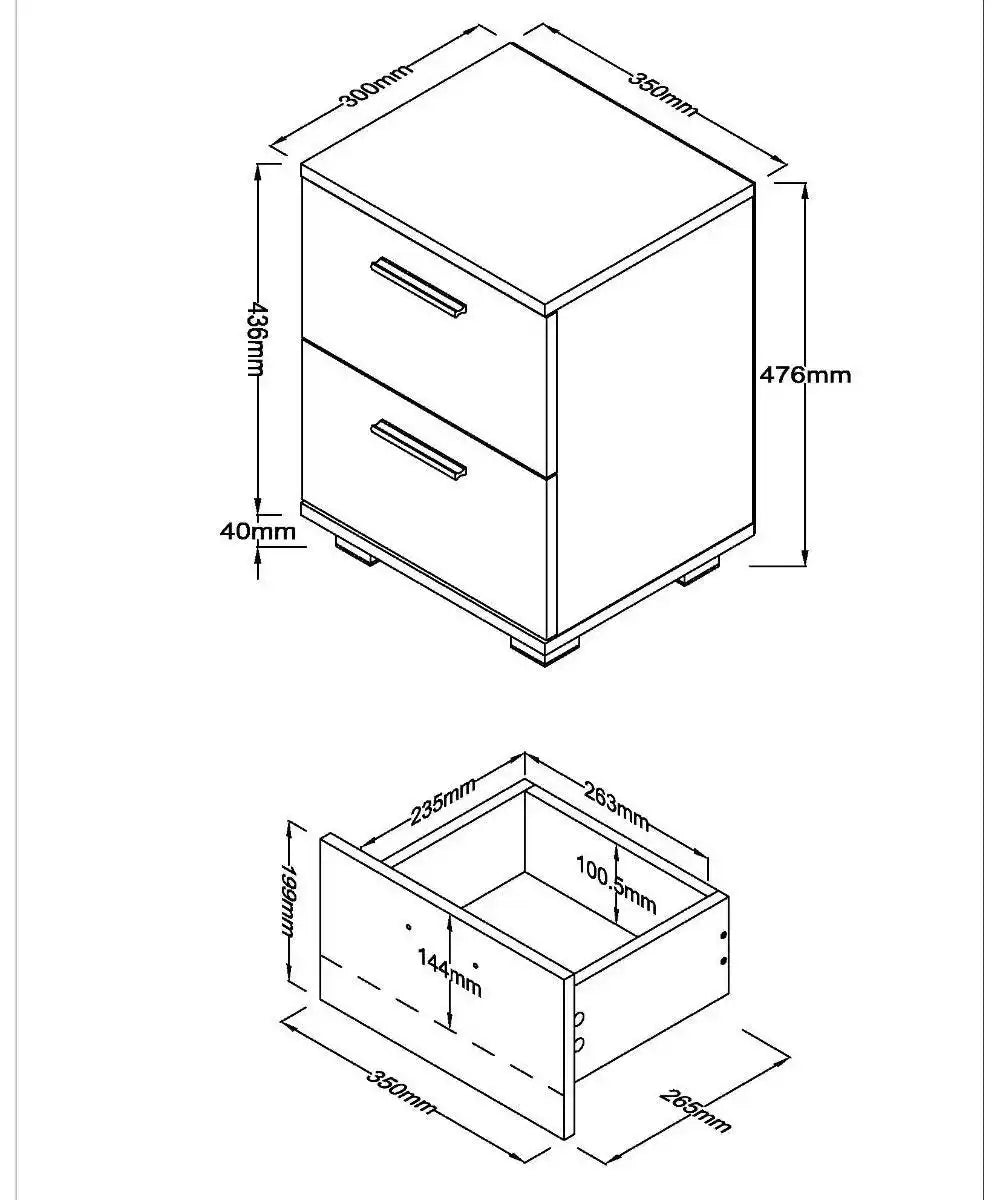 300mm
350mm
436mm
476mm
40mm
235mm
263mm
199mm
100.5mm
144mm
350mm
265mm