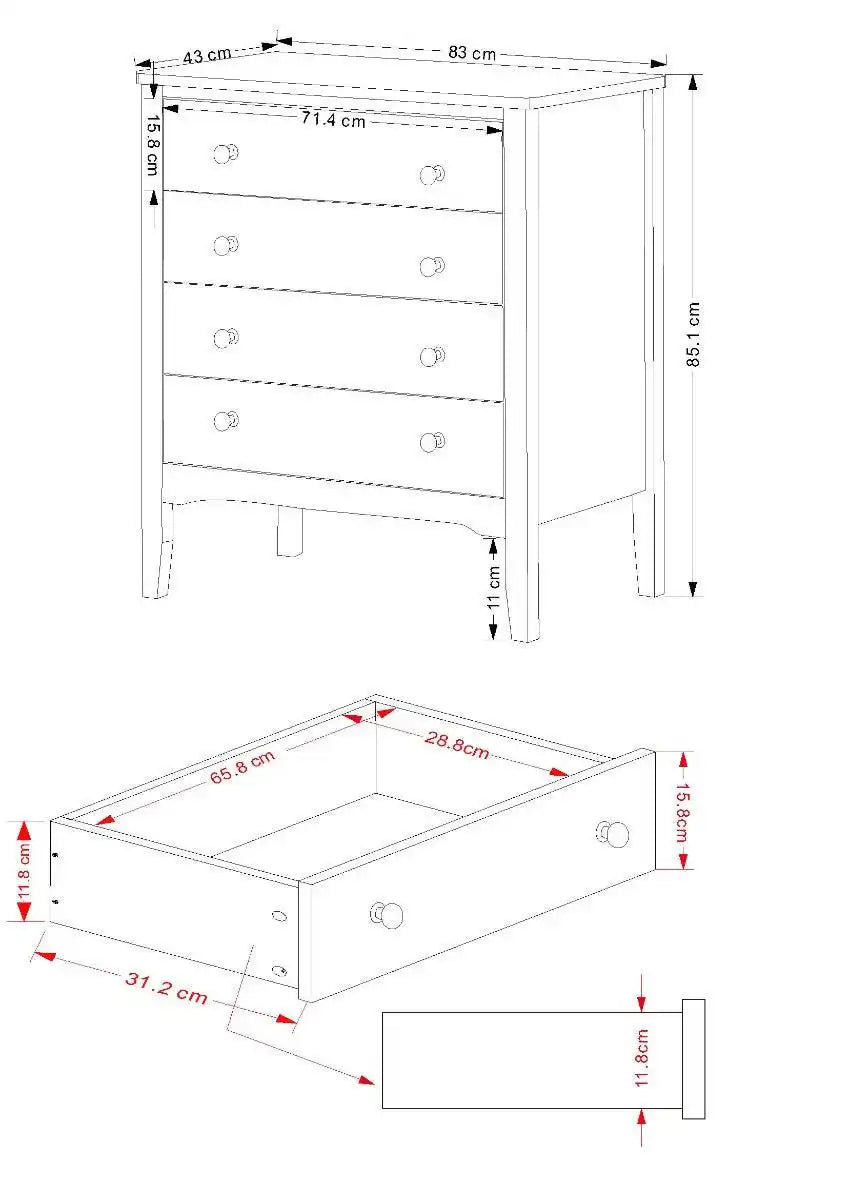 43 cm
83 cm
71.4 cm
15.8 cm
85.1 cm
11 cm
65.8 cm
28.8cm
15.8cm
11.8 cm
31.2 cm
11.8cm