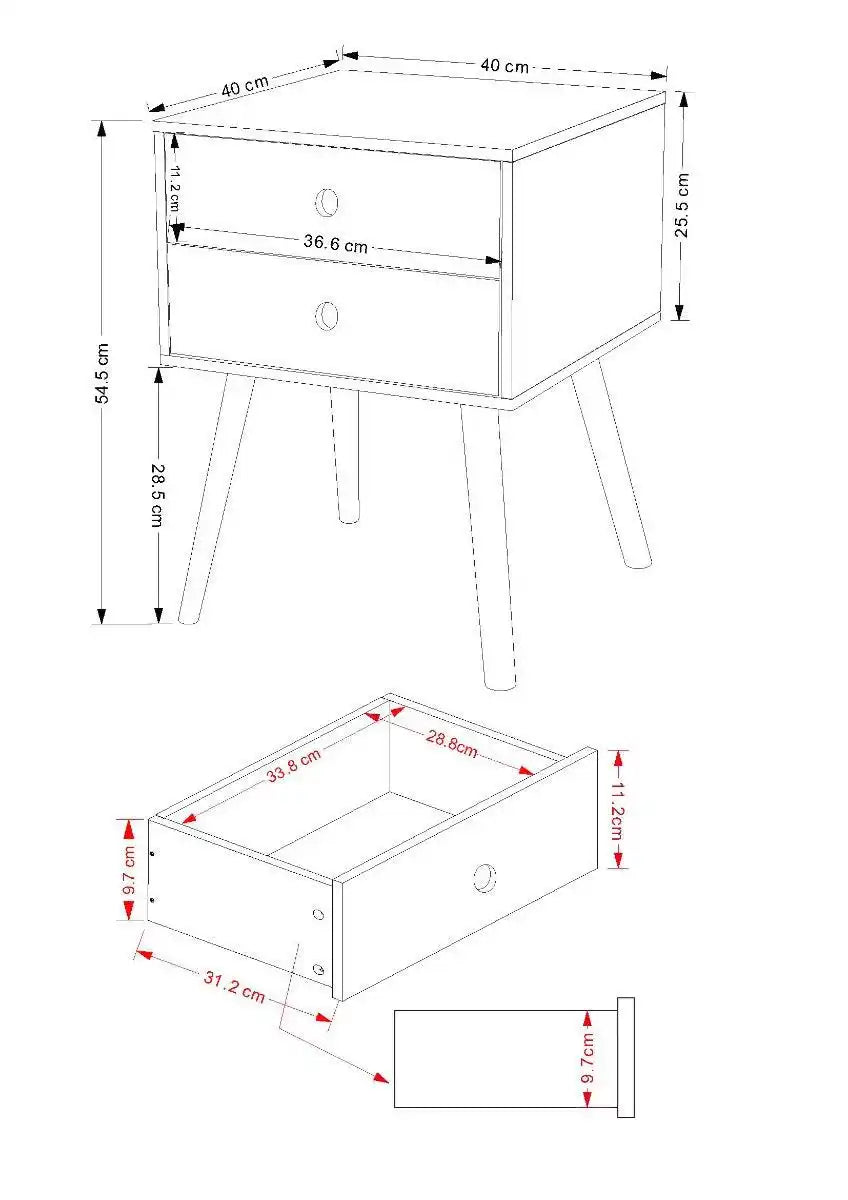 40 cm
40 cm
11.2 cm
36.6 cm
25.5 cm
54.5 cm
28.5 cm
33.8 cm
28.8cm
11.2cm
9.7 cm
31.2 cm
9.7cm