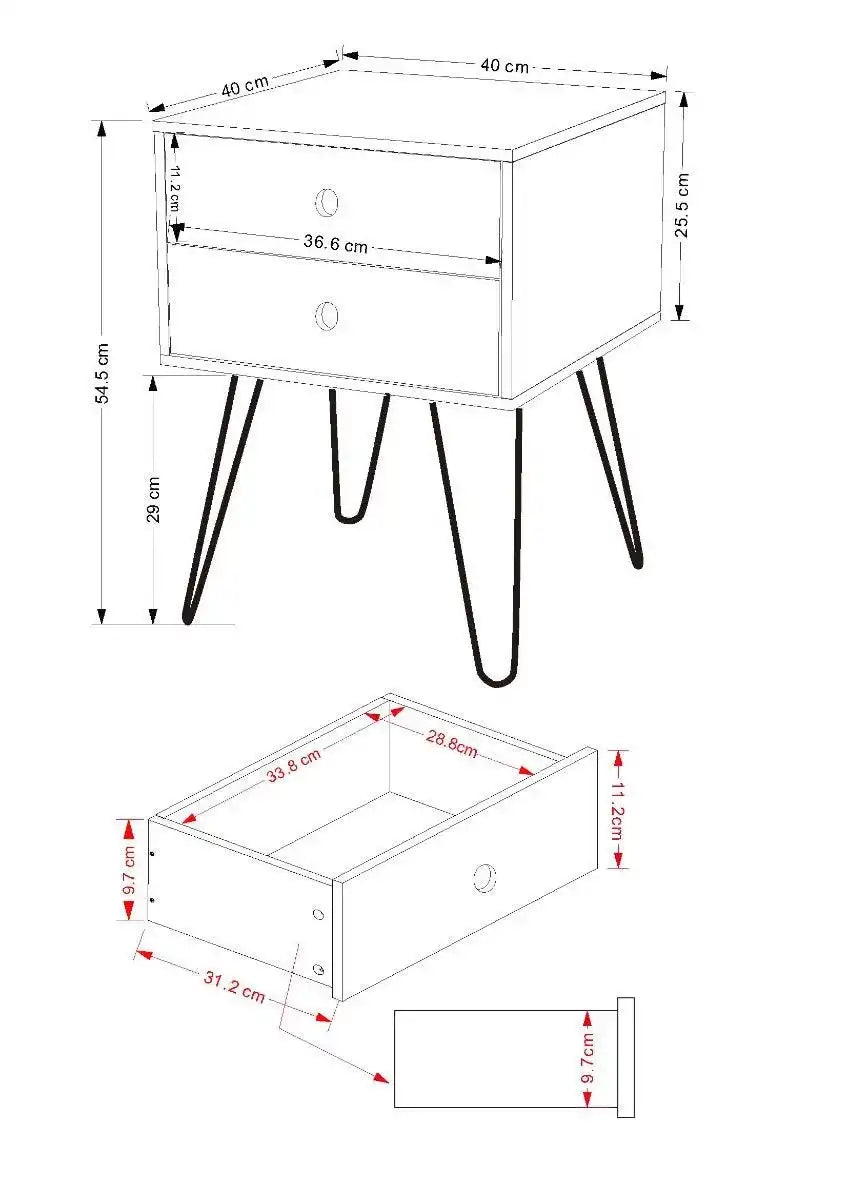 40 cm
40 cm
11.2 cm
36.6 cm
25.5 cm
54.5 cm
29 cm
33.8 cm
28.8cm
11.2cm
9.7 cm
31.2 cm
9.7cm