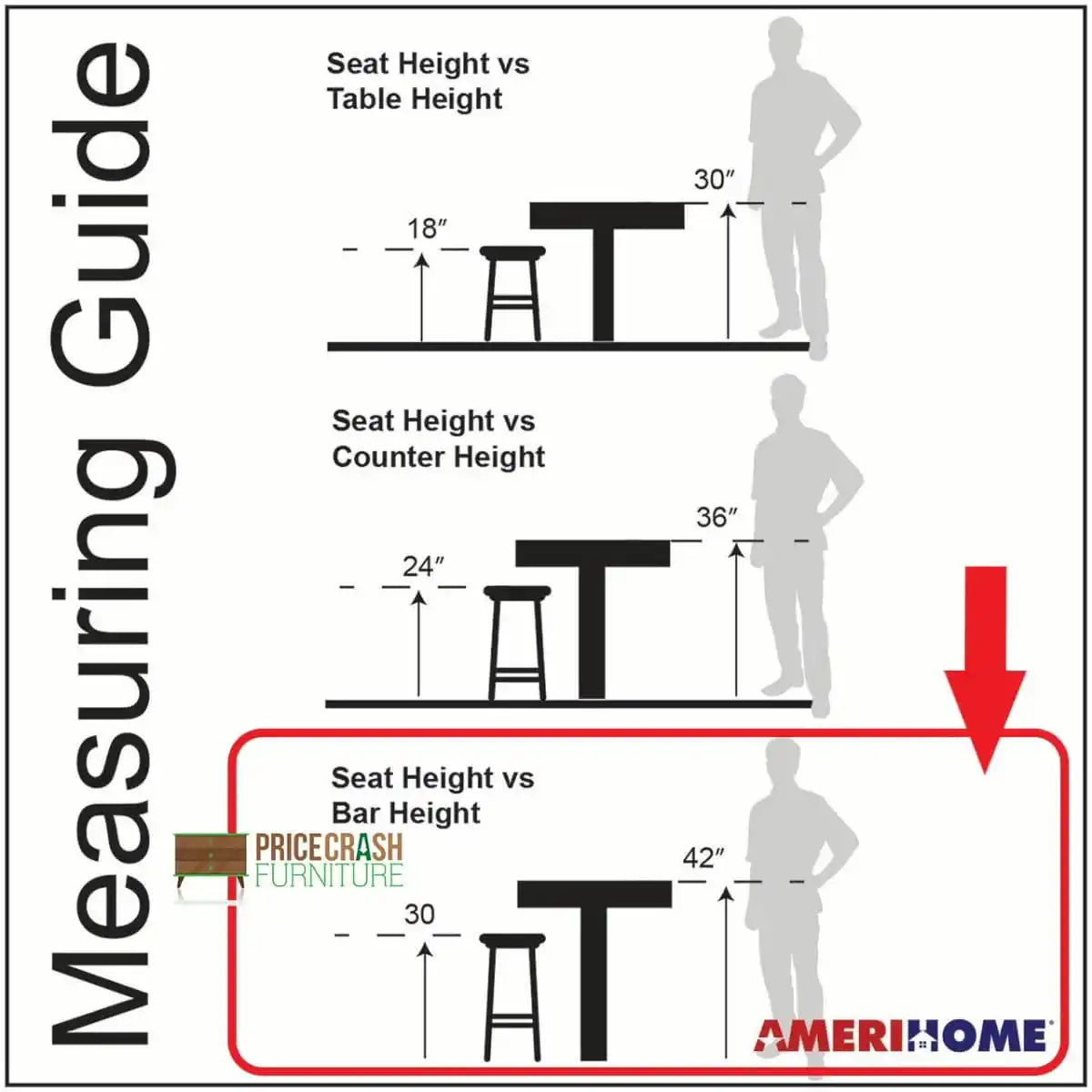 Measuring Guide

Seat Height vs
Table Height

18″

30″

Seat Height vs
Counter Height

24″

36″

Seat Height vs
Bar Height

PRICECRASH
FURNITURE

30

42″

AMERIHOME